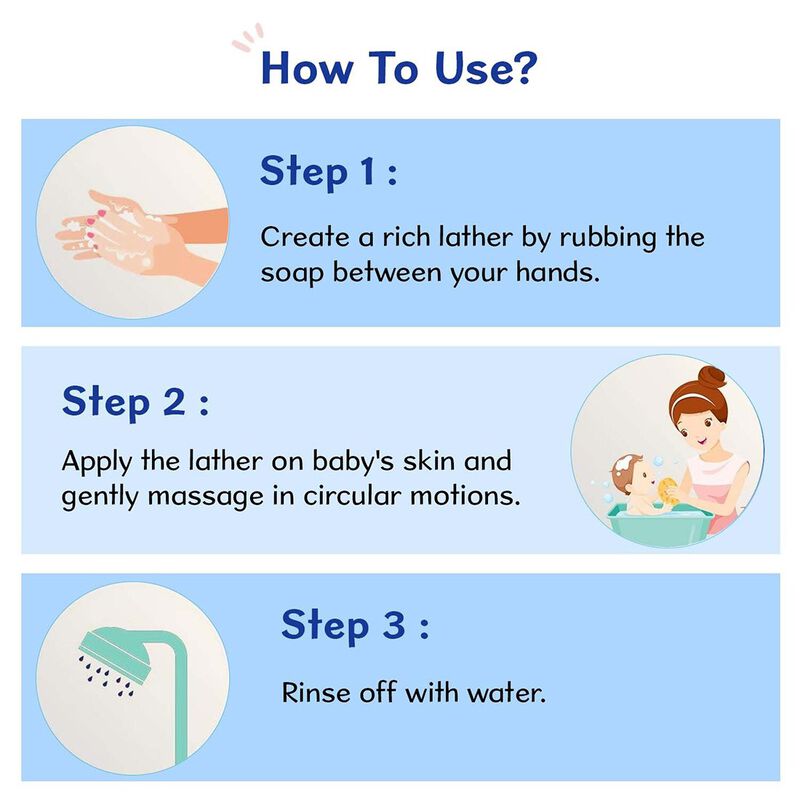 How To Use?

Step 1 :

Create a rich lather by rubbing the soap between your hands.

Step 2 :

Apply the lather on baby's skin and gently massage in circular motions.

Step 3 :

Rinse off with water.